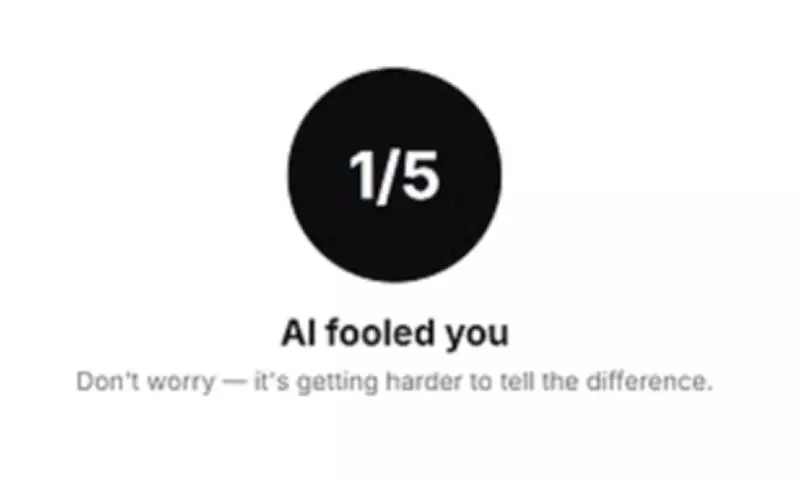 1/5

AI fooled you

Don't worry — it's getting harder to tell the difference.